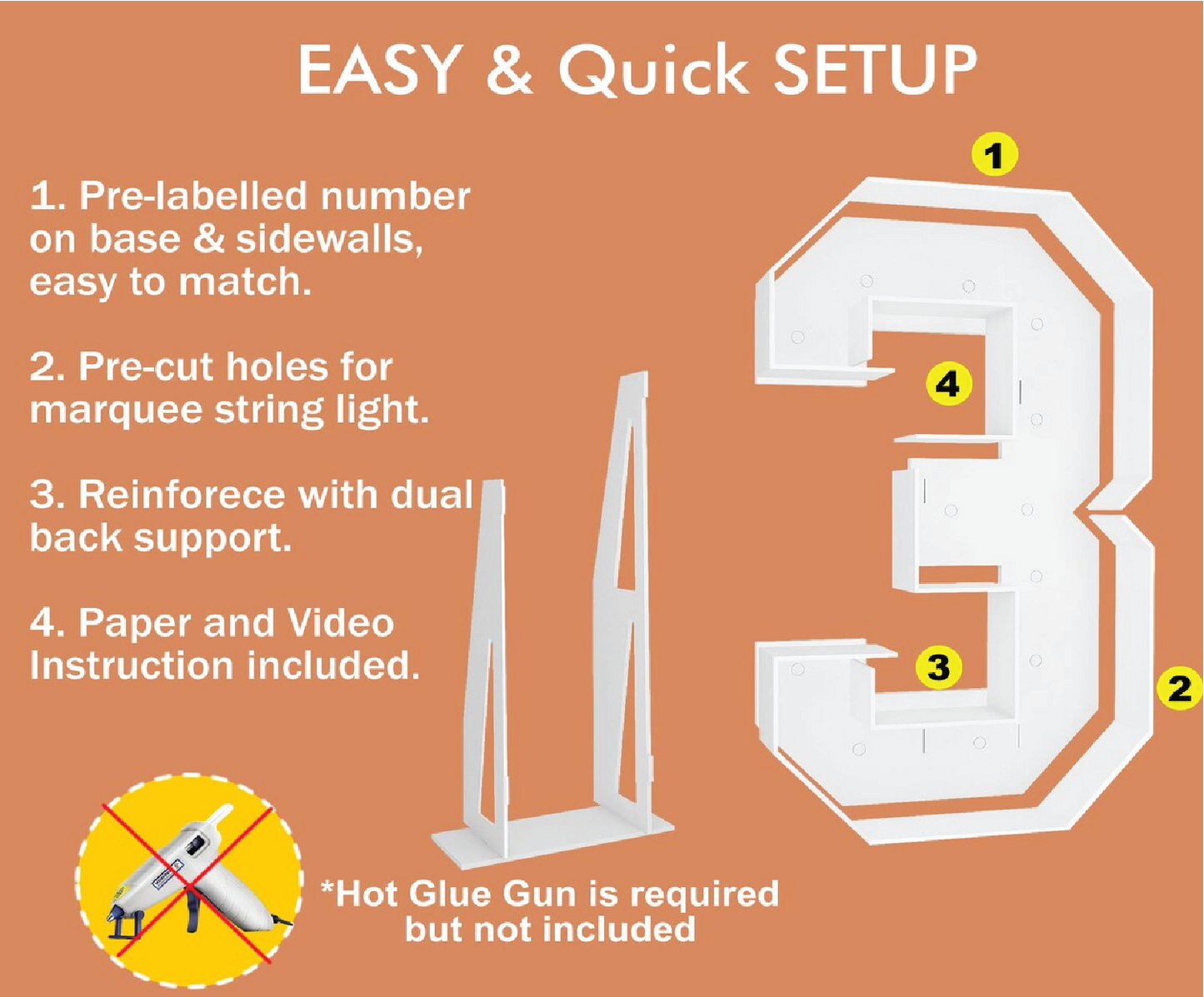 EASY & Quick SETUP

1. Pre-labelled number on base & sidewalls, easy to match.

2. Pre-cut holes for marquee string light.

3. Reinforece with dual back support.

4. Paper and Video Instruction included.

1

4

3

2

*Hot Glue Gun is required but not included