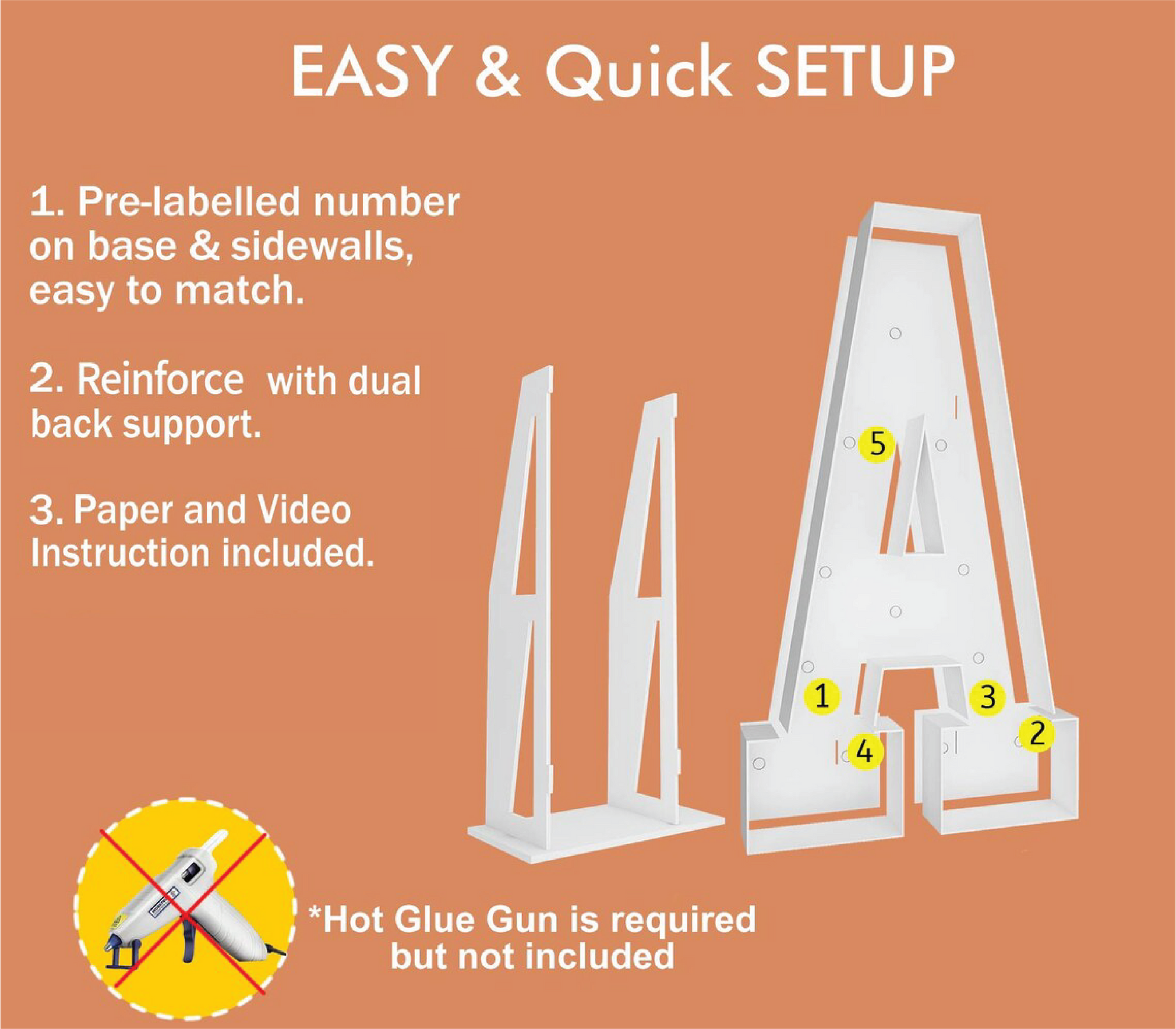 EASY & Quick SETUP

1. Pre-labelled number on base & sidewalls, easy to match.

2. Reinforce with dual back support.

3. Paper and Video Instruction included.

5

1

3

2

4

*Hot Glue Gun is required but not included